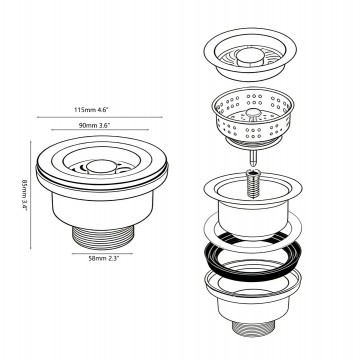 115mm 4.6"

90mm 3.6"

85mm 3.4"

58mm 2.3"